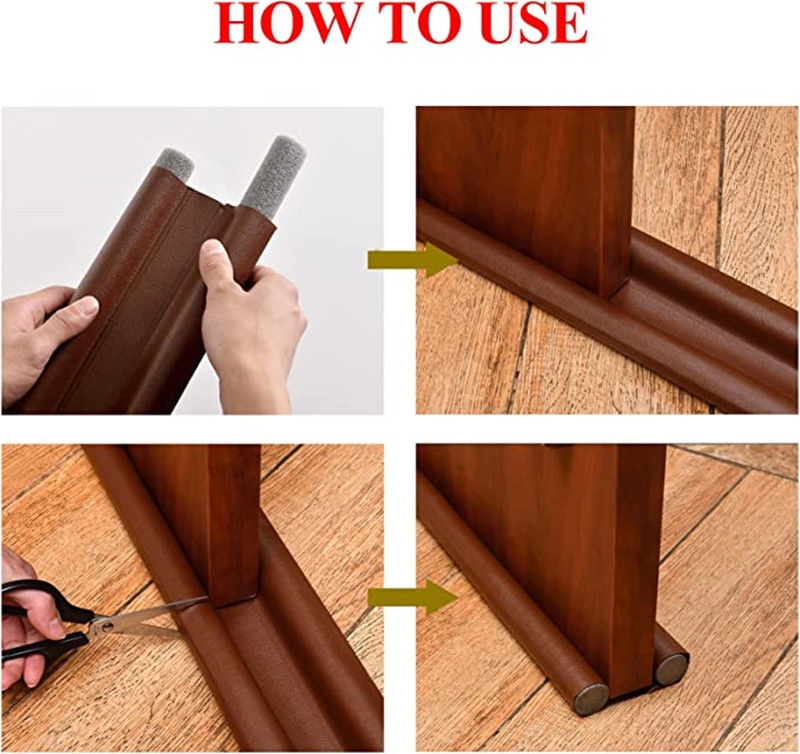 HOW TO USE