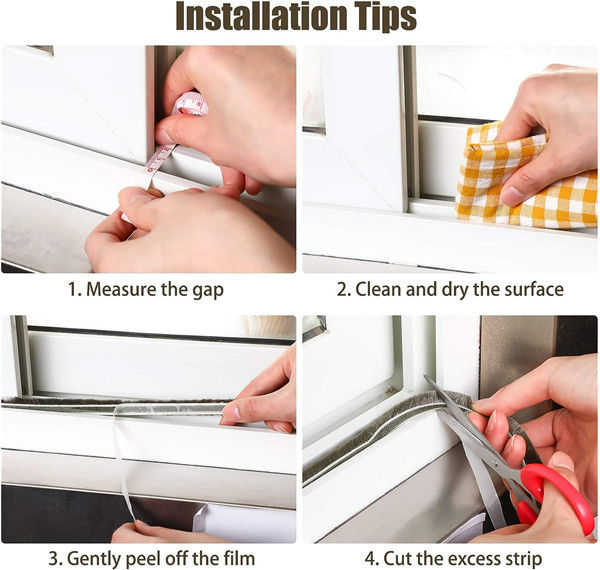 Installation Tips

1. Measure the gap

2. Clean and dry the surface

3. Gently peel off the film

4. Cut the excess strip